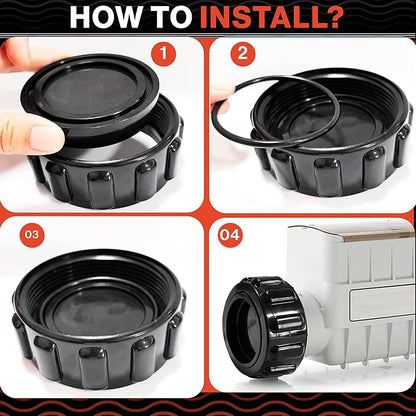 HOW TO INSTALL?

1

2

03

04