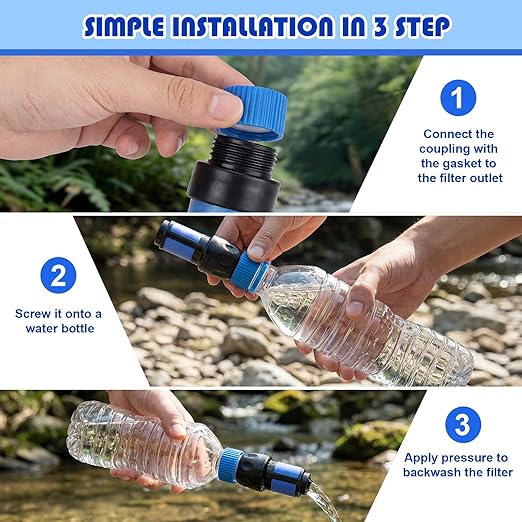 SIMPLE INSTALLATION IN 3 STEP

1

Connect the coupling with the gasket to the filter outlet

2

Screw it onto a water bottle

3

Apply pressure to backwash the filter