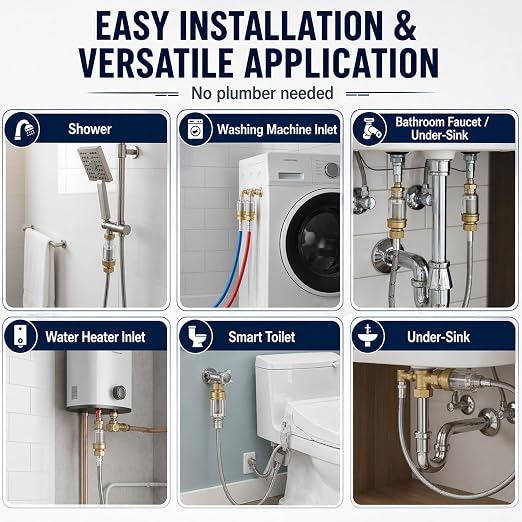 EASY INSTALLATION & VERSATILE APPLICATION

No plumber needed

Shower

Washing Machine Inlet

Bathroom Faucet / Under-Sink

Water Heater Inlet

Smart Toilet

Under-Sink