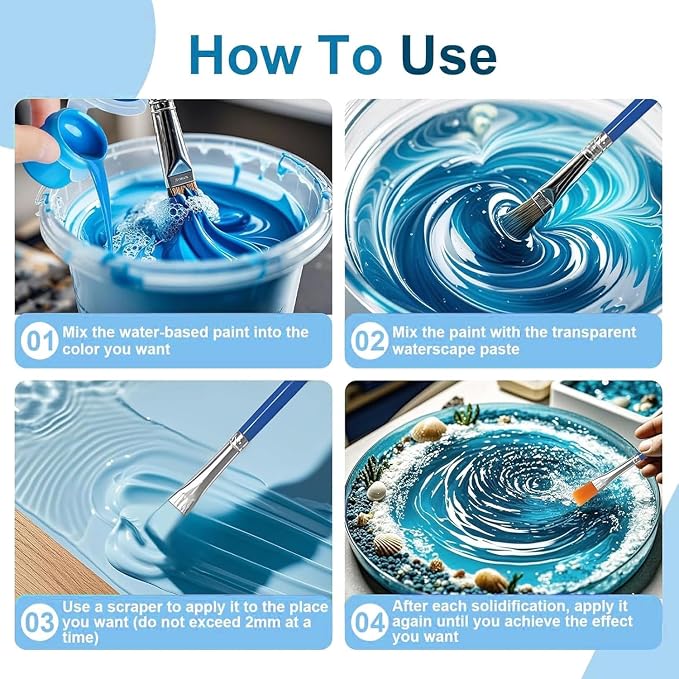 How To Use

01 Mix the water-based paint into the color you want

02 Mix the paint with the transparent waterscape paste

03 Use a scraper to apply it to the place you want (do not exceed 2mm at a time)

04 After each solidification, apply it again until you achieve the effect you want