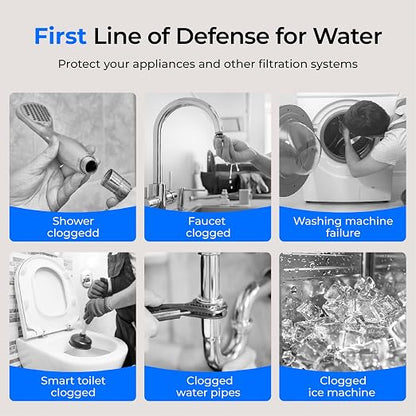 First Line of Defense for Water

Protect your appliances and other filtration systems

Shower cloggedd

Faucet clogged

Washing machine failure

Smart toilet clogged

Clogged water pipes

Clogged ice machine