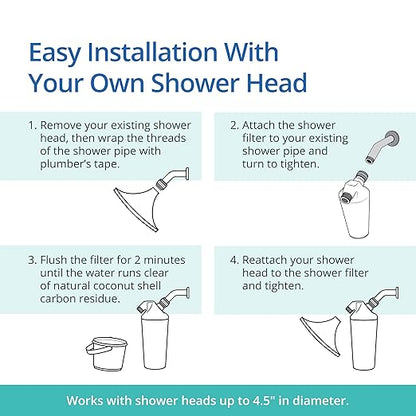 Easy Installation With Your Own Shower Head

1. Remove your existing shower head, then wrap the threads of the shower pipe with plumber's tape.

2. Attach the shower filter to your existing shower pipe and turn to tighten.

3. Flush the filter for 2 minutes until the water runs clear of natural coconut shell carbon residue.

4. Reattach your shower head to the shower filter and tighten.

Works with shower heads up to 4.5" in diameter.