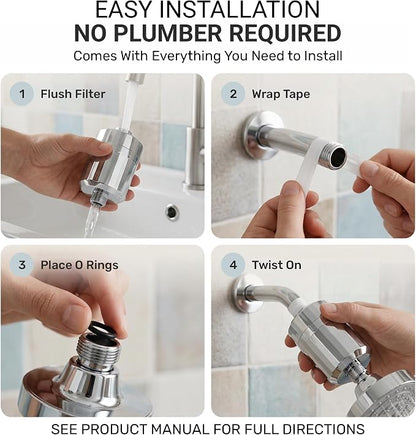 EASY INSTALLATION
NO PLUMBER REQUIRED
Comes With Everything You Need to Install

1 Flush Filter

2 Wrap Tape

3 Place O Rings

4 Twist On

SEE PRODUCT MANUAL FOR FULL DIRECTIONS