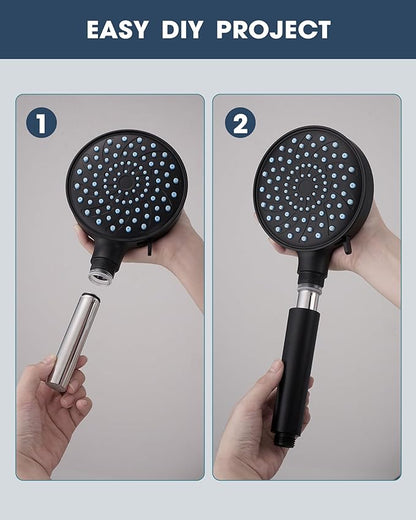 EASY DIY PROJECT

1

2