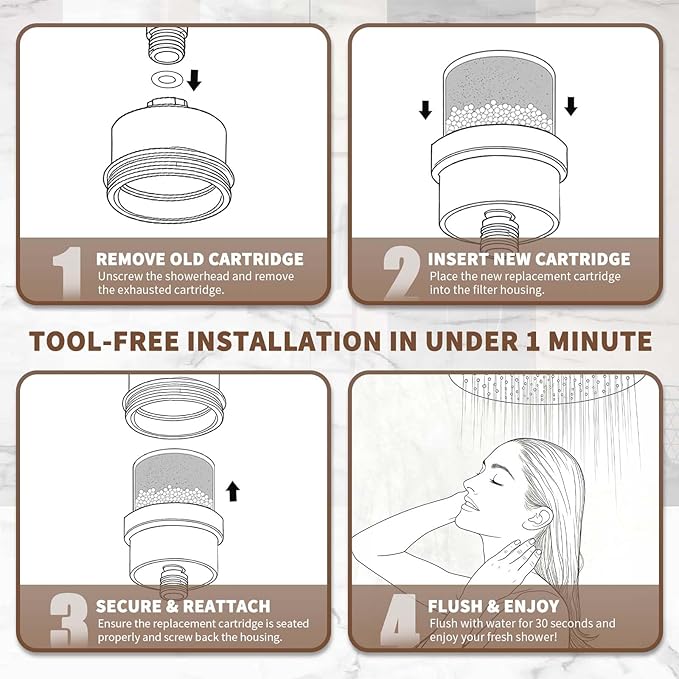 1 REMOVE OLD CARTRIDGE
Unscrew the showerhead and remove the exhausted cartridge.

2 INSERT NEW CARTRIDGE
Place the new replacement cartridge into the filter housing.

TOOL-FREE INSTALLATION IN UNDER 1 MINUTE

3 SECURE & REATTACH
Ensure the replacement cartridge is seated properly and screw back the housing.

4 FLUSH & ENJOY
Flush with water for 30 seconds and enjoy your fresh shower!