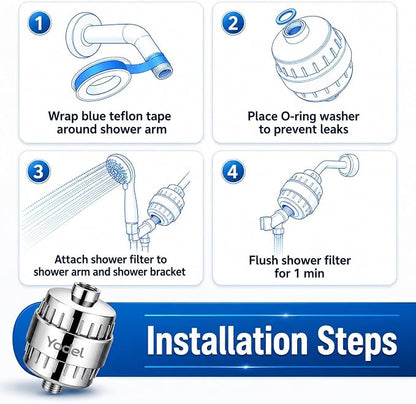 1

Wrap blue teflon tape around shower arm

2

Place O-ring washer to prevent leaks

3

Attach shower filter to shower arm and shower bracket

4

Flush shower filter for 1 min

Yodel

Installation Steps