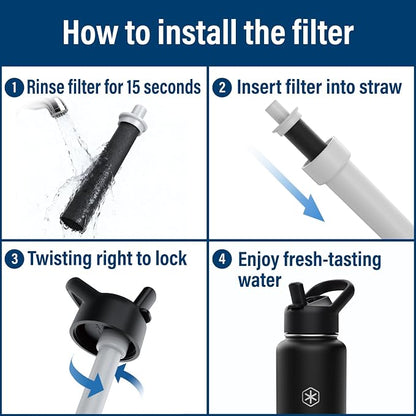 How to install the filter

1 Rinse filter for 15 seconds

2 Insert filter into straw

3 Twisting right to lock

4 Enjoy fresh-tasting water