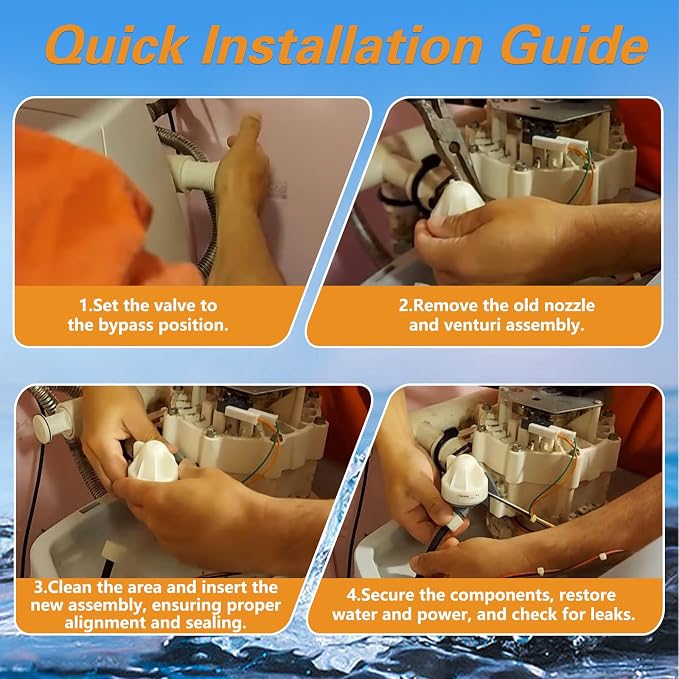 Quick Installation Guide

1.Set the valve to the bypass position.

2.Remove the old nozzle and venturi assembly.

3.Clean the area and insert the new assembly, ensuring proper alignment and sealing.

4.Secure the components, restore water and power, and check for leaks.