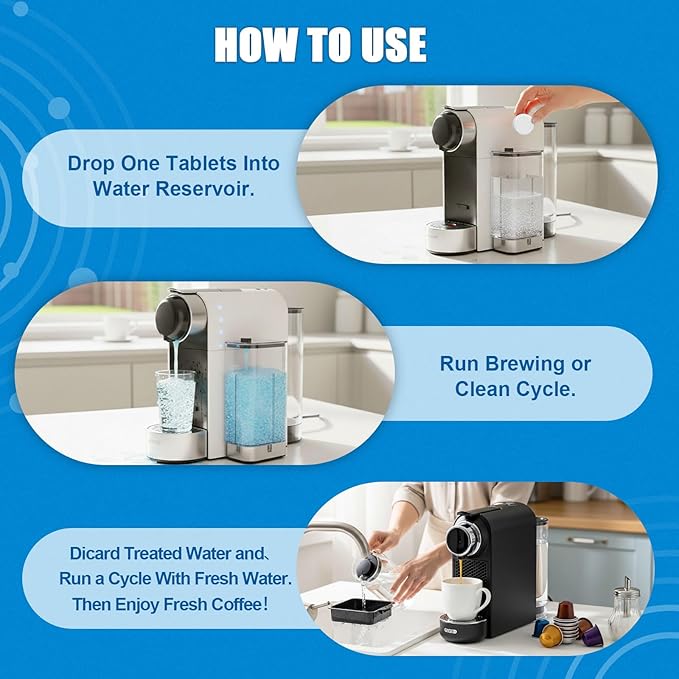 HOW TO USE

Drop One Tablets Into Water Reservoir.

Run Brewing or Clean Cycle.

Dicard Treated Water and、
Run a Cycle With Fresh Water.
Then Enjoy Fresh Coffee!