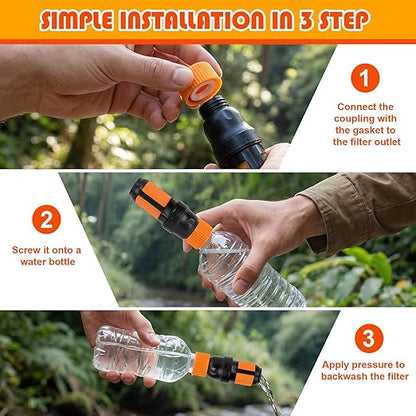 SIMPLE INSTALLATION IN 3 STEP

1

Connect the coupling with the gasket to the filter outlet

2

Screw it onto a water bottle

3

Apply pressure to backwash the filter