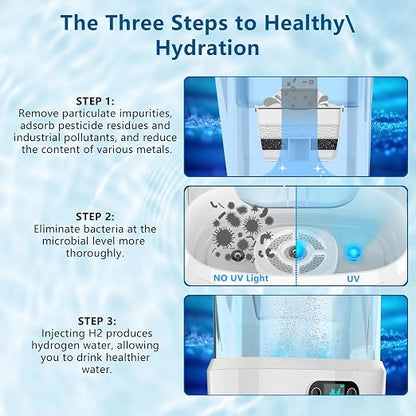 The Three Steps to Healthy\ Hydration

STEP 1:
Remove particulate impurities, adsorb pesticide residues and industrial pollutants, and reduce the content of various metals.

STEP 2:
Eliminate bacteria at the microbial level more thoroughly.

NO UV Light

UV

STEP 3:
Injecting H2 produces hydrogen water, allowing you to drink healthier water.