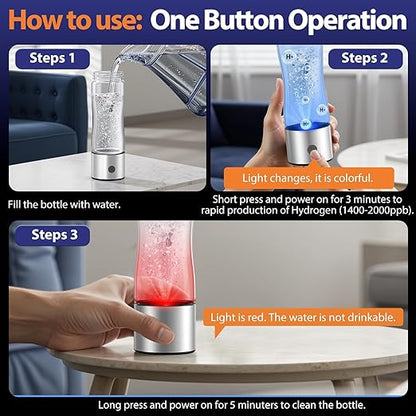 How to use: One Button Operation

Steps 1

Fill the bottle with water.

Steps 2

Light changes, it is colorful.

Short press and power on for 3 minutes to rapid production of Hydrogen (1400-2000ppb).

Steps 3

Light is red. The water is not drinkable.

Long press and power on for 5 minuters to clean the bottle.