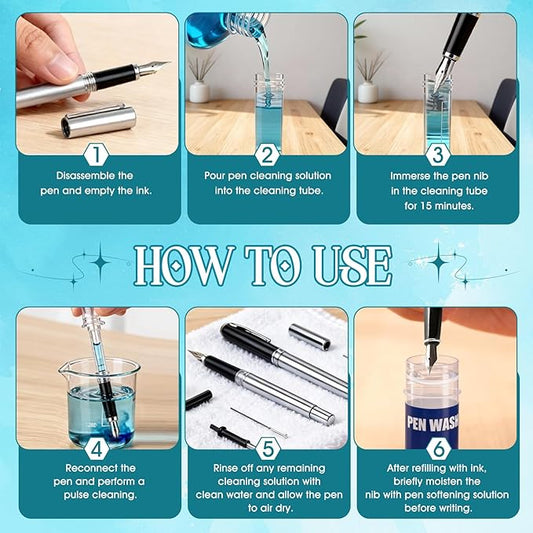 1
Disassemble the pen and empty the ink.

2
Pour pen cleaning solution into the cleaning tube.

3
Immerse the pen nib in the cleaning tube for 15 minutes.

HOW TO USE

4
Reconnect the pen and perform a pulse cleaning.

5
Rinse off any remaining cleaning solution with clean water and allow the pen to air dry.

PEN WASH
6
After refilling with ink, briefly moisten the nib with pen softening solution before writing.