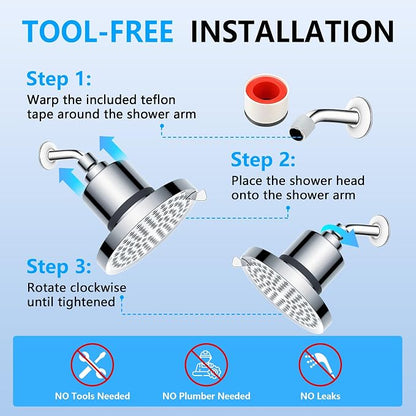 TOOL-FREE INSTALLATION

Step 1:
Warp the included teflon tape around the shower arm

Step 2:
Place the shower head onto the shower arm

Step 3:
Rotate clockwise until tightened

NO Tools Needed

NO Plumber Needed

NO Leaks