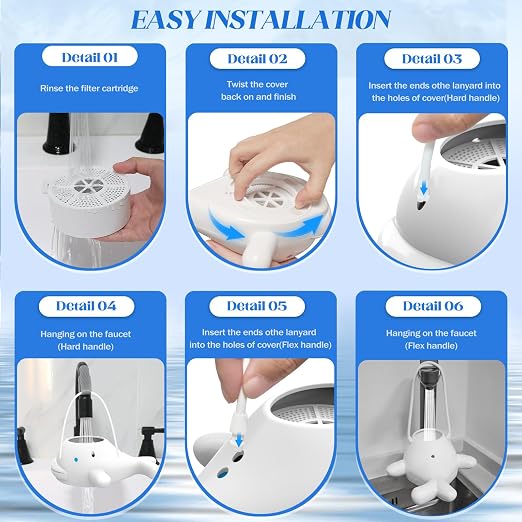 EASY INSTALLATION

Detail 01

Rinse the filter cartridge

Detail 02

Twist the cover back on and finish

Detail 03

Insert the ends othe lanyard into the holes of cover(Hard handle)

Detail 04

Hanging on the faucet (Hard handle)

Detail 05

Insert the ends othe lanyard into the holes of cover(Flex handle)

Detail 06

Hanging on the faucet (Flex handle)