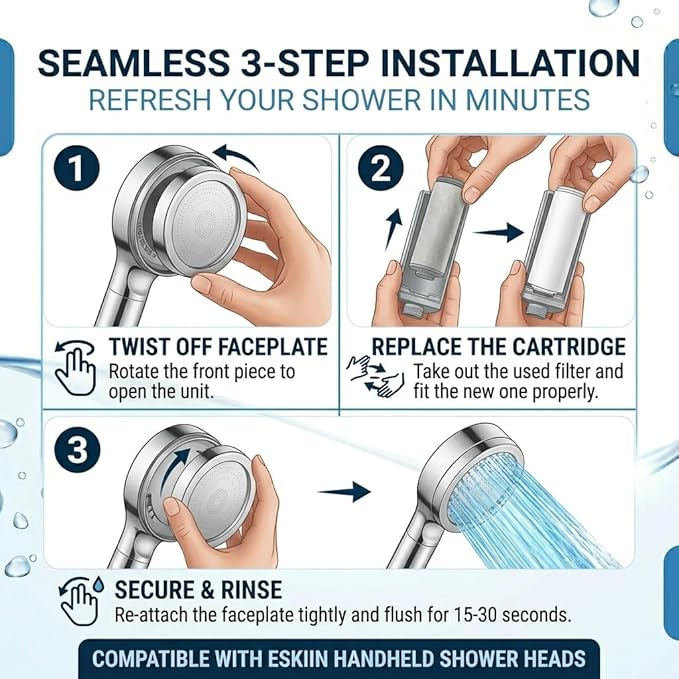 SEAMLESS 3-STEP INSTALLATION
REFRESH YOUR SHOWER IN MINUTES

1

TWIST OFF FACEPLATE
Rotate the front piece to open the unit.

2

REPLACE THE CARTRIDGE
Take out the used filter and fit the new one properly.

3

SECURE & RINSE
Re-attach the faceplate tightly and flush for 15-30 seconds.

COMPATIBLE WITH ESKIIN HANDHELD SHOWER HEADS