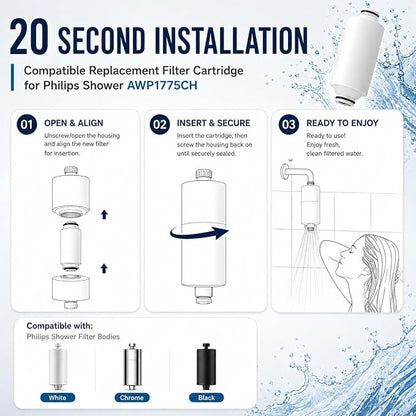 20 SECOND INSTALLATION

Compatible Replacement Filter Cartridge for Philips Shower AWP1775CH

01 OPEN & ALIGN
Unscrew/open the housing and align the new filter for insertion.

02 INSERT & SECURE
Insert the cartridge, then screw the housing back on until securely sealed.

03 READY TO ENJOY
Ready to use! Enjoy fresh, clean filtered water.

Compatible with:
Philips Shower Filter Bodies

White

Chrome

Black