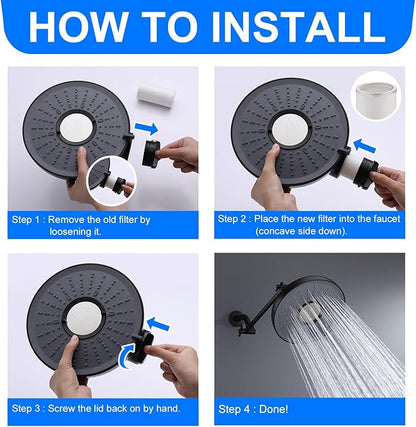 HOW TO INSTALL

Step 1 : Remove the old filter by loosening it.

Step 2 : Place the new filter into the faucet (concave side down).

Step 3 : Screw the lid back on by hand.

Step 4 : Done!