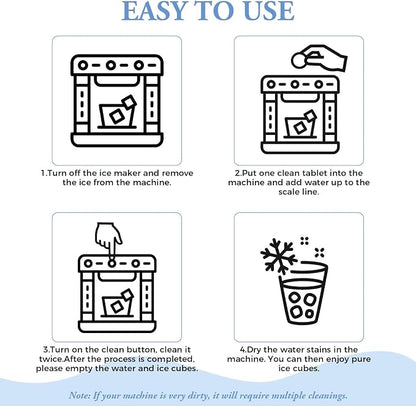 EASY TO USE

1.Turn off the ice maker and remove the ice from the machine.

2.Put one clean tablet into the machine and add water up to the scale line.

3.Turn on the clean button, clean it twice.After the process is completed. please empty the water and ice cubes.

4.Dry the water stains in the machine. You can then enjoy pure ice cubes.

Note: If your machine is very dirty, it will require multiple cleanings.