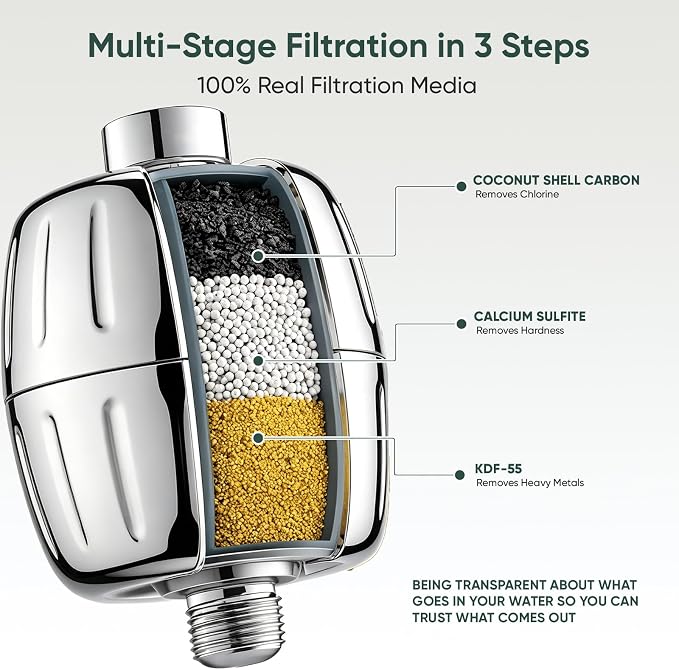 Multi-Stage Filtration in 3 Steps
100% Real Filtration Media

COCONUT SHELL CARBON
Removes Chlorine

CALCIUM SULFITE
Removes Hardness

KDF-55
Removes Heavy Metals

BEING TRANSPARENT ABOUT WHAT GOES IN YOUR WATER SO YOU CAN TRUST WHAT COMES OUT