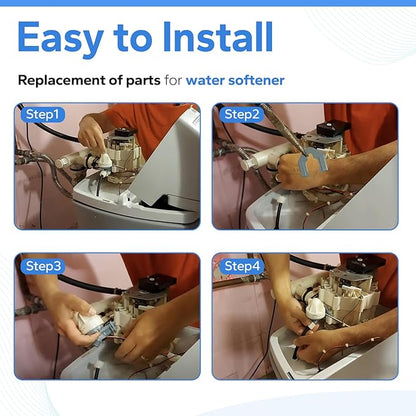 Easy to Install

Replacement of parts for water softener

Step1

Step2

Step3

Step4