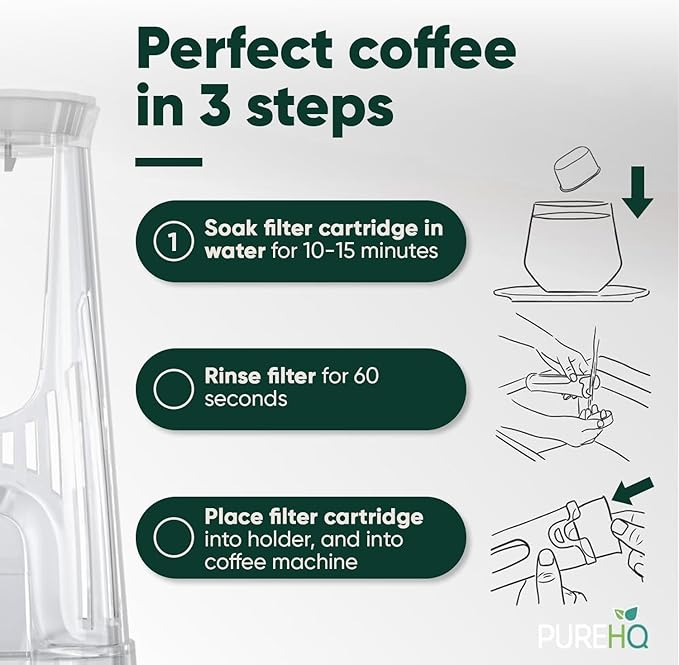 Perfect coffee in 3 steps

1 Soak filter cartridge in water for 10-15 minutes

Rinse filter for 60 seconds

Place filter cartridge into holder, and into coffee machine

PUREHQ