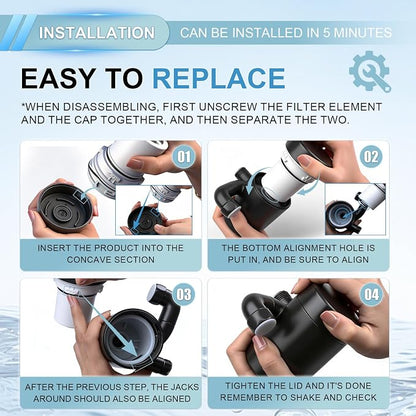 INSTALLATION CAN BE INSTALLED IN 5 MINUTES

EASY TO REPLACE

*WHEN DISASSEMBLING, FIRST UNSCREW THE FILTER ELEMENT AND THE CAP TOGETHER, AND THEN SEPARATE THE TWO.

01
INSERT THE PRODUCT INTO THE CONCAVE SECTION

02
THE BOTTOM ALIGNMENT HOLE IS PUT IN, AND BE SURE TO ALIGN

03
AFTER THE PREVIOUS STEP, THE JACKS AROUND SHOULD ALSO BE ALIGNED

04
TIGHTEN THE LID AND IT'S DONE REMEMBER TO SHAKE AND CHECK