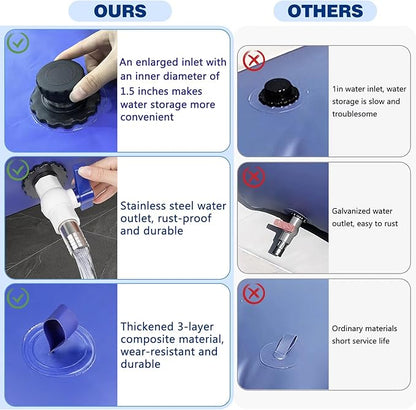 OURS

An enlarged inlet with an inner diameter of 1.5 inches makes water storage more convenient

Stainless steel water outlet, rust-proof and durable

Thickened 3-layer composite material, wear-resistant and durable

OTHERS

1in water inlet, water storage is slow and troublesome

Galvanized water outlet, easy to rust

Ordinary materials short service life