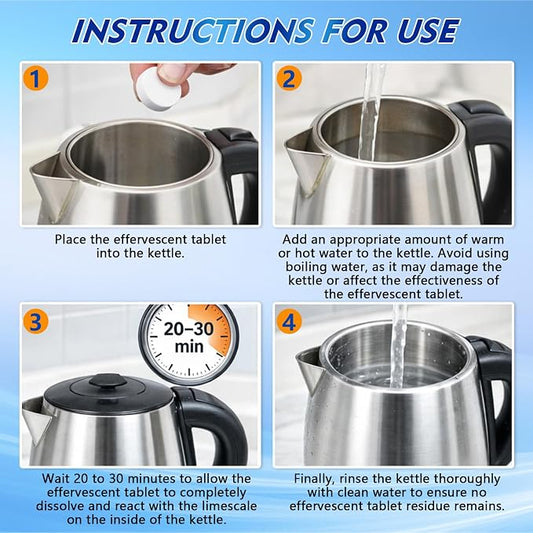 INSTRUCTIONS FOR USE

1

Place the effervescent tablet into the kettle.

2

Add an appropriate amount of warm or hot water to the kettle. Avoid using boiling water, as it may damage the kettle or affect the effectiveness of the effervescent tablet.

3

20–30 min

Wait 20 to 30 minutes to allow the effervescent tablet to completely dissolve and react with the limescale on the inside of the kettle.

4

Finally, rinse the kettle thoroughly with clean water to ensure no effervescent tablet residue remains.