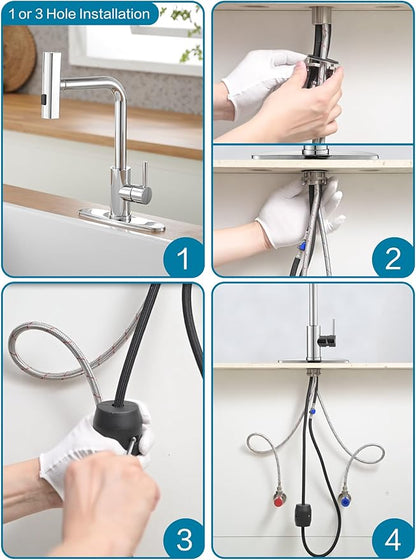 1 or 3 Hole Installation

1

2

3

4