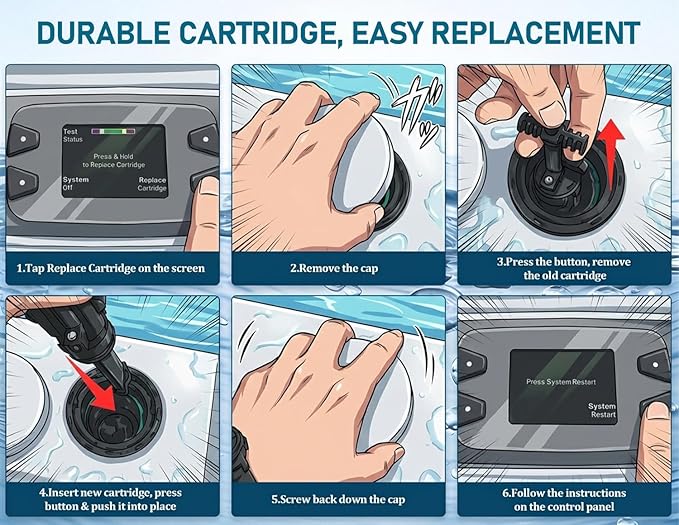 DURABLE CARTRIDGE, EASY REPLACEMENT

Test
Status

Press & Hold
to Replace Cartridge

System
Off

Replace
Cartridge

1.Tap Replace Cartridge on the screen

2.Remove the cap

3.Press the button, remove the old cartridge

4.Insert new cartridge, press button & push it into place

5.Screw back down the cap

Press System Restart

System
Restart

6.Follow the instructions on the control panel