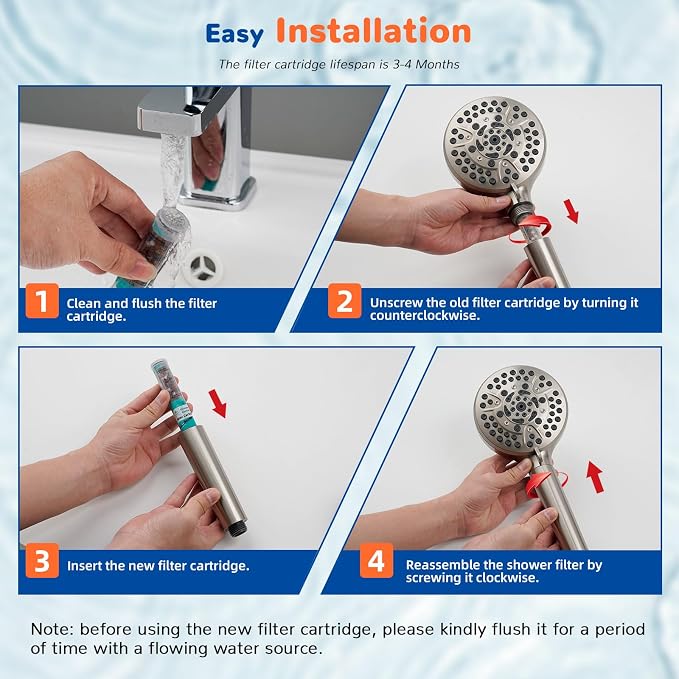 Easy Installation

The filter cartridge lifespan is 3-4 Months

1 Clean and flush the filter cartridge.

2 Unscrew the old filter cartridge by turning it counterclockwise.

3 Insert the new filter cartridge.

4 Reassemble the shower filter by screwing it clockwise.

Note: before using the new filter cartridge, please kindly flush it for a period of time with a flowing water source.