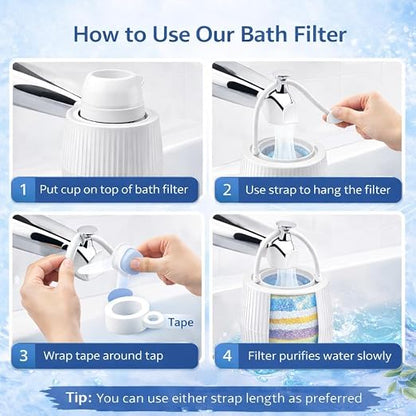 How to Use Our Bath Filter

1 Put cup on top of bath filter

2 Use strap to hang the filter

Tape

3 Wrap tape around tap

4 Filter purifies water slowly

Tip: You can use either strap length as preferred