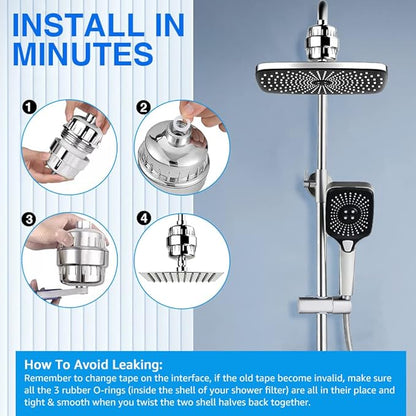 INSTALL IN MINUTES

1

2

3

4

How To Avoid Leaking:
Remember to change tape on the interface, if the old tape become invalid, make sure all the 3 rubber O-rings (inside the shell of your shower filter) are all in their place and tight & smooth when you twist the two shell halves back together.