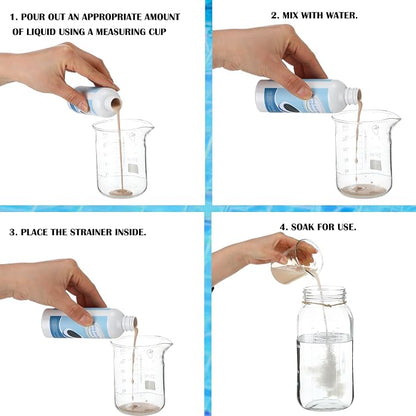 1. POUR OUT AN APPROPRIATE AMOUNT OF LIQUID USING A MEASURING CUP

2. MIX WITH WATER.

3. PLACE THE STRAINER INSIDE.

4. SOAK FOR USE.