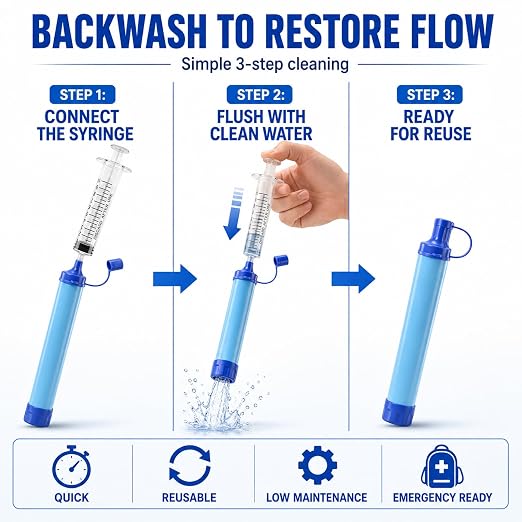 BACKWASH TO RESTORE FLOW

Simple 3-step cleaning

STEP 1:
CONNECT THE SYRINGE

STEP 2:
FLUSH WITH CLEAN WATER

STEP 3:
READY FOR REUSE

QUICK

REUSABLE

LOW MAINTENANCE

EMERGENCY READY