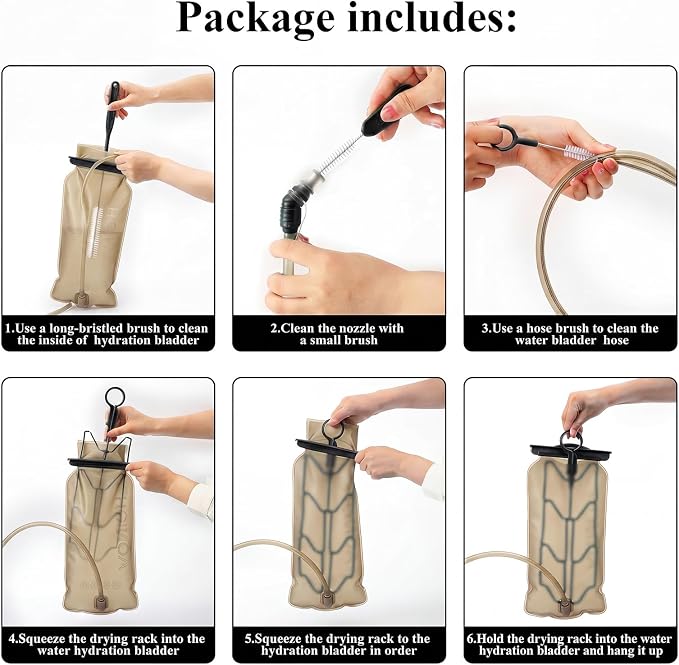 Package includes:

1.Use a long-bristled brush to clean the inside of hydration bladder

2.Clean the nozzle with a small brush

3.Use a hose brush to clean the water bladder hose

4.Squeeze the drying rack into the water hydration bladder

5.Squeeze the drying rack to the hydration bladder in order

6.Hold the drying rack into the water hydration bladder and hang it up