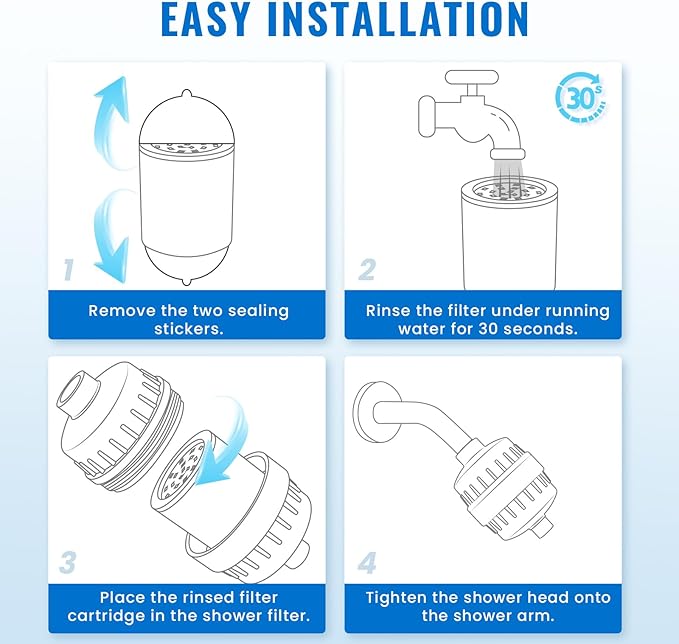 EASY INSTALLATION

1

Remove the two sealing stickers.

30s

2

Rinse the filter under running water for 30 seconds.

3

Place the rinsed filter cartridge in the shower filter.

4

Tighten the shower head onto the shower arm.